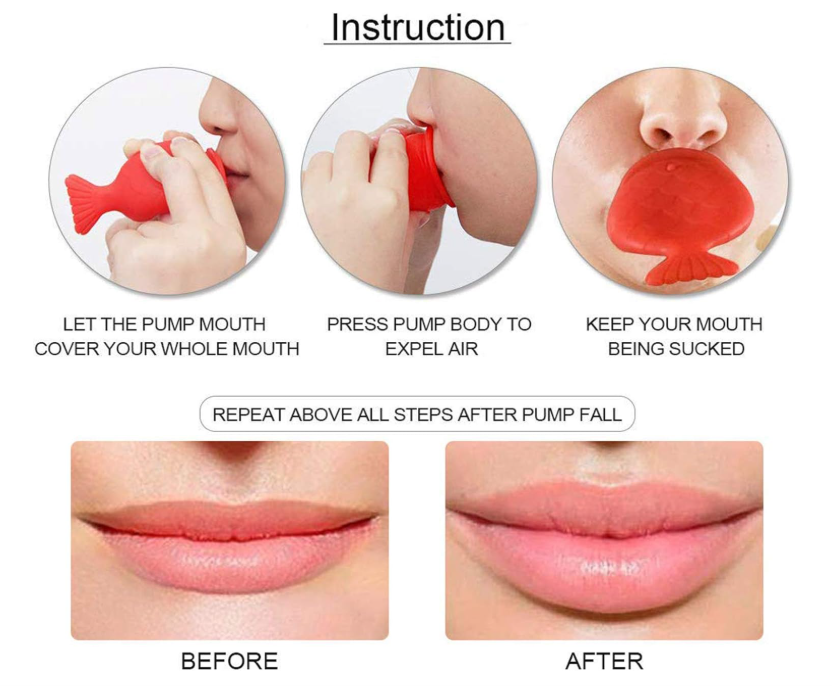 Instruction

LET THE PUMP MOUTH COVER YOUR WHOLE MOUTH

PRESS PUMP BODY TO EXPEL AIR

KEEP YOUR MOUTH BEING SUCKED

REPEAT ABOVE ALL STEPS AFTER PUMP FALL

BEFORE

AFTER